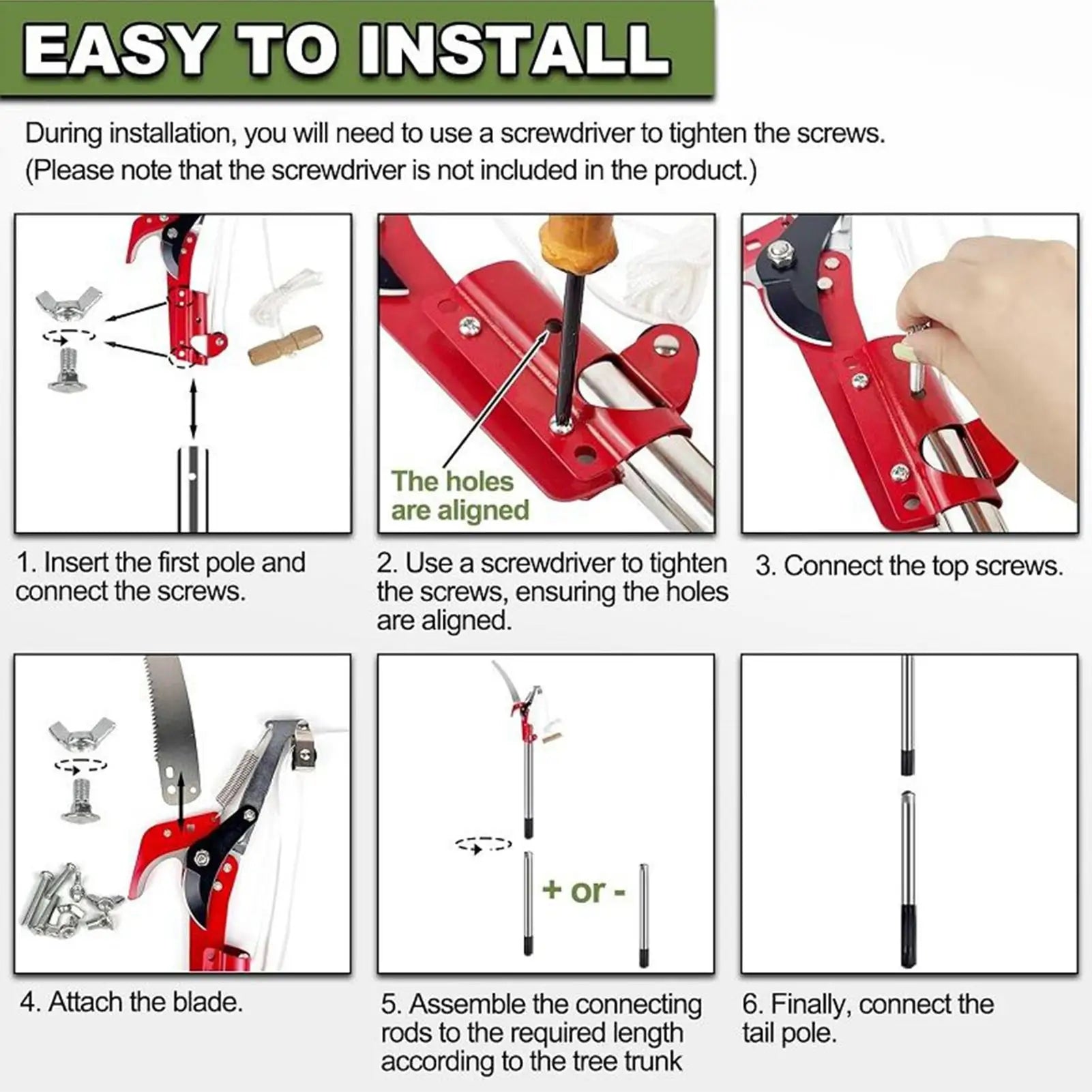 EASY TO INSTALL

During installation, you will need to use a screwdriver to tighten the screws. (Please note that the screwdriver is not included in the product.)

The holes are aligned

1. Insert the first pole and connect the screws.

2. Use a screwdriver to tighten the screws, ensuring the holes are aligned.

3. Connect the top screws.

+ or -

4. Attach the blade.

5. Assemble the connecting rods to the required length according to the tree trunk

6. Finally, connect the tail pole.